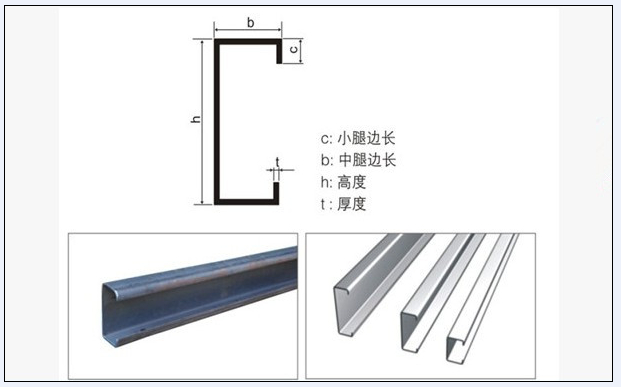 b
c
h
t

c: 小腿边长
b: 中腿边长
h: 高度
t : 厚度